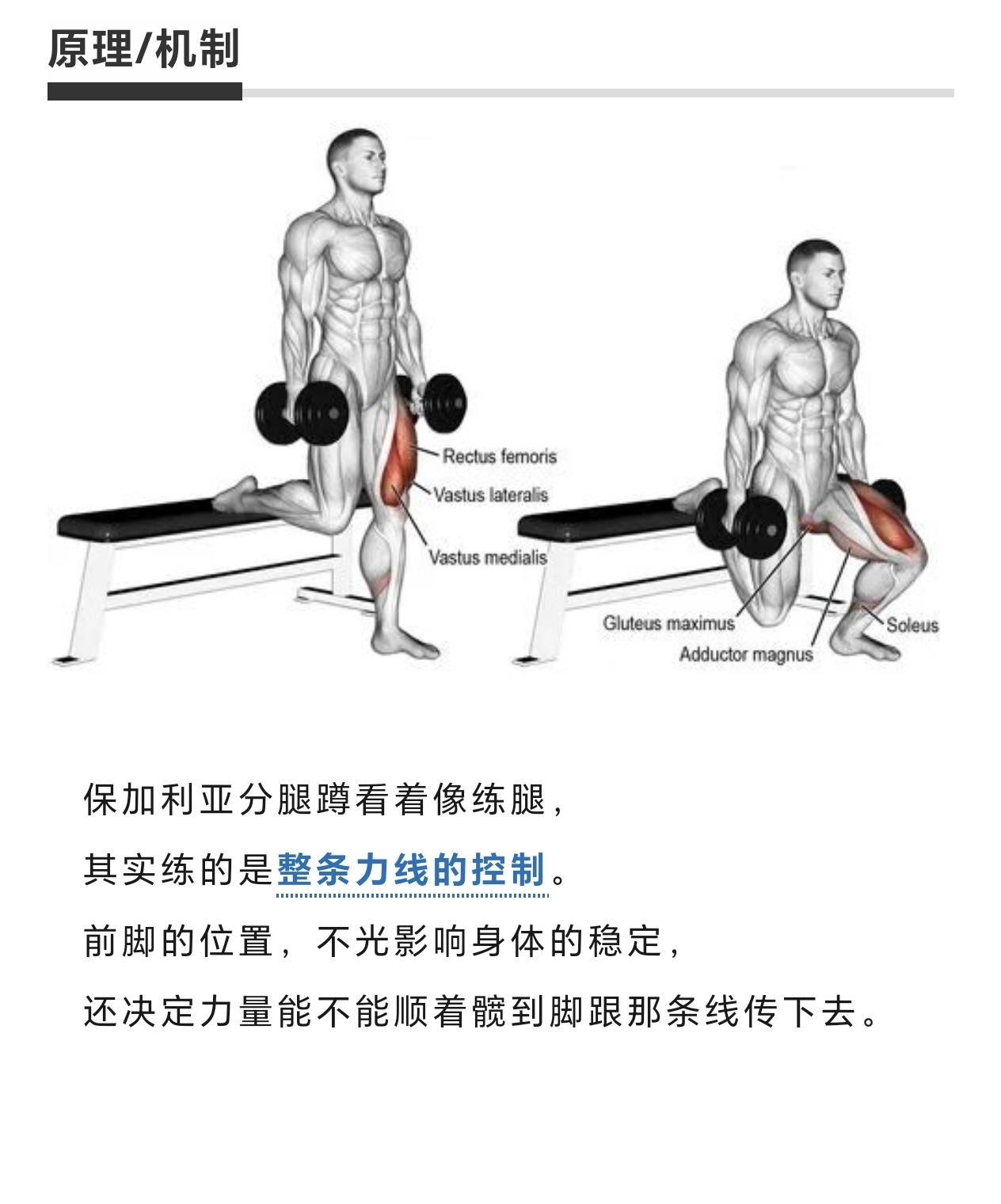 原理/机制

Rectus femoris
Vastus lateralis
Vastus medialis
Gluteus maximus
Adductor magnus
Soleus

保加利亚分腿蹲看着像练腿，

其实练的是整条力线的控制。

前脚的位置，不光影响身体的稳定，

还决定力量能不能顺着髋到脚跟那条线传下去。