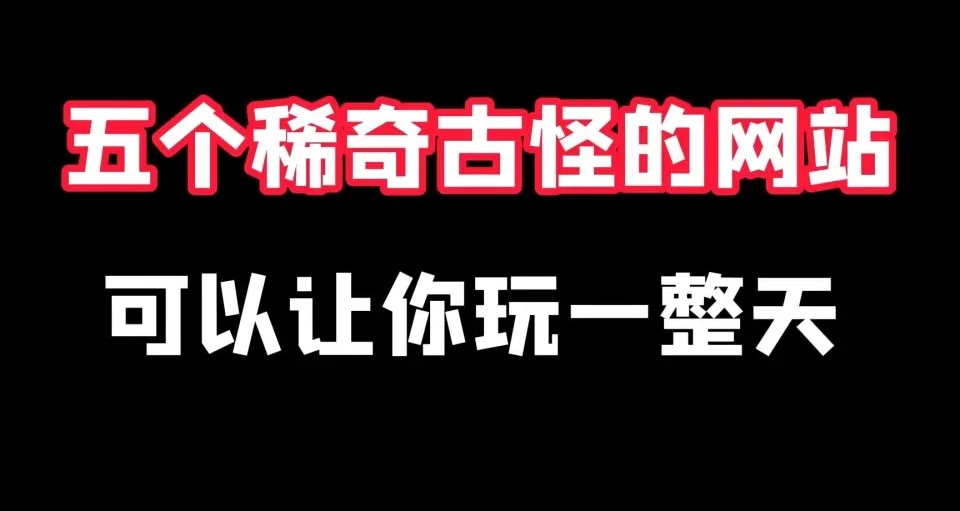 五个稀奇古怪的网站

可以让你玩一整天