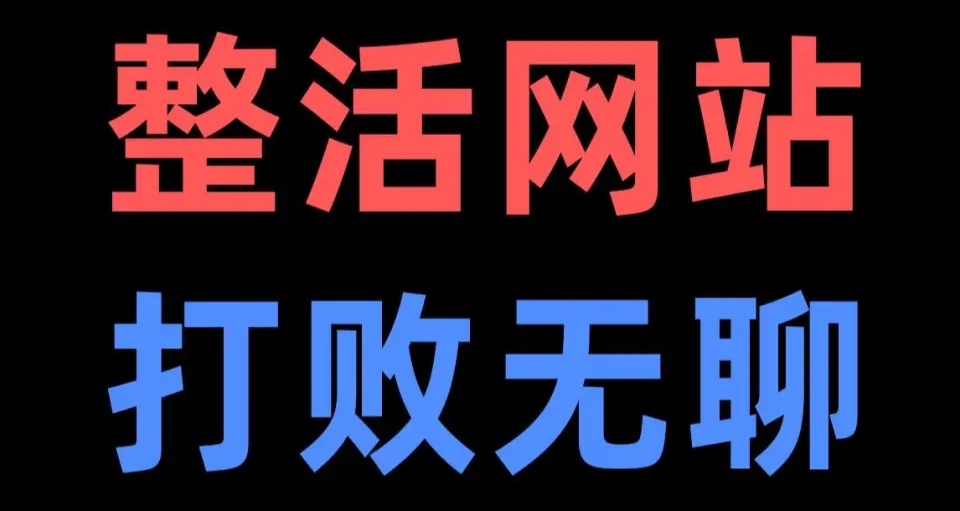 整活网站

打败无聊